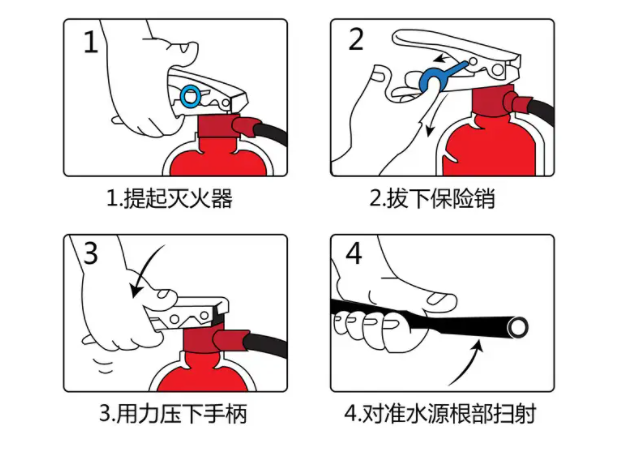 1

1.提起灭火器

2

2.拔下保险销

3

3.用力压下手柄

4

4.对准水源根部扫射