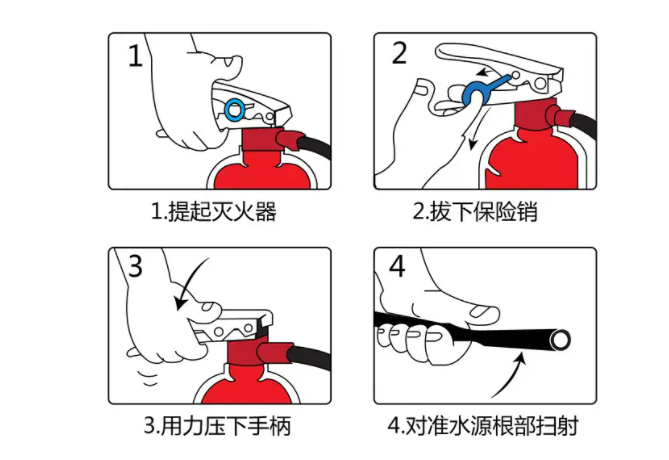 1

1.提起灭火器

2

2.拔下保险销

3

3.用力压下手柄

4

4.对准水源根部扫射