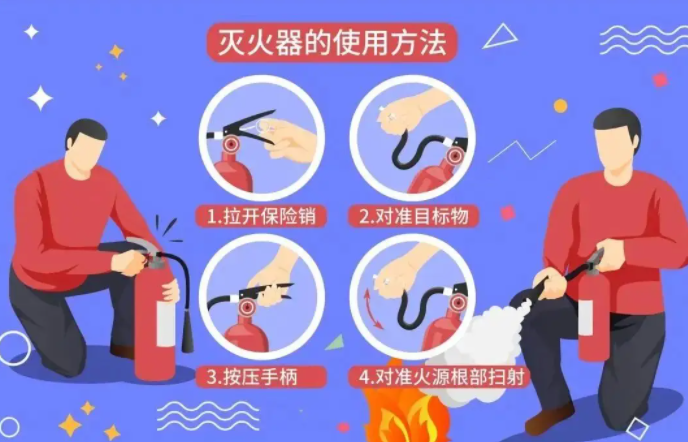 灭火器的使用方法

1.拉开保险销

2.对准目标物

3.按压手柄

4.对准火源根部扫射